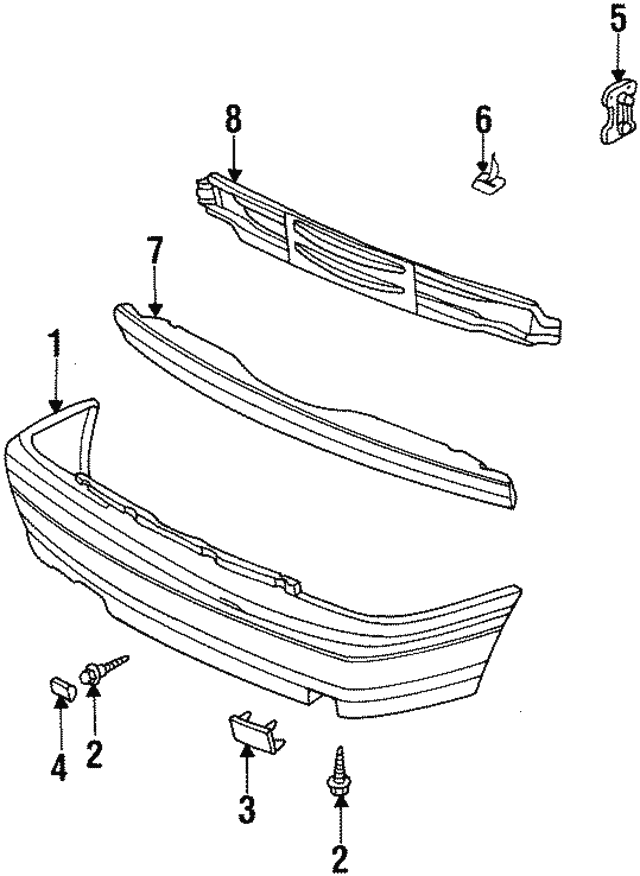 5
8
6
7
1
4
2
3
2