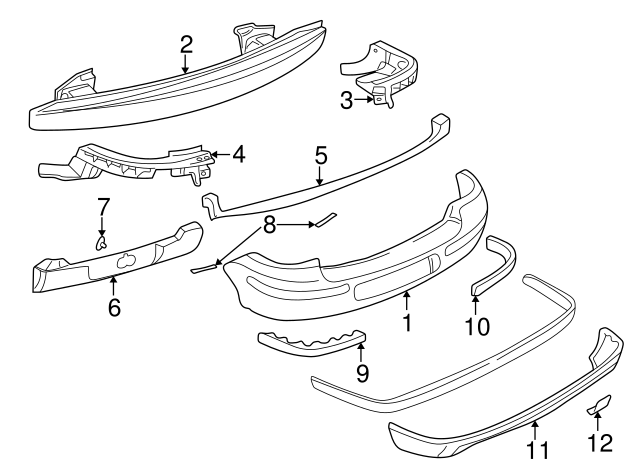 2
3
4
5
7
8
6
1
10
9
11
12