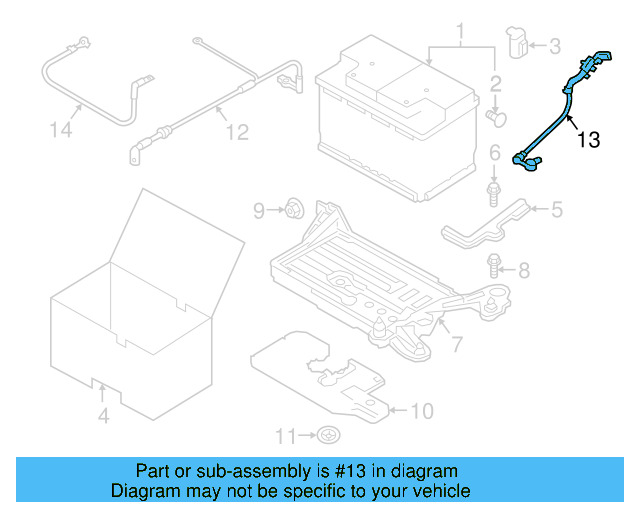 1
3
2
13
14
12
6
9
5
8
7
4
10
11

Part or sub-assembly is #13 in diagram
Diagram may not be specific to your vehicle