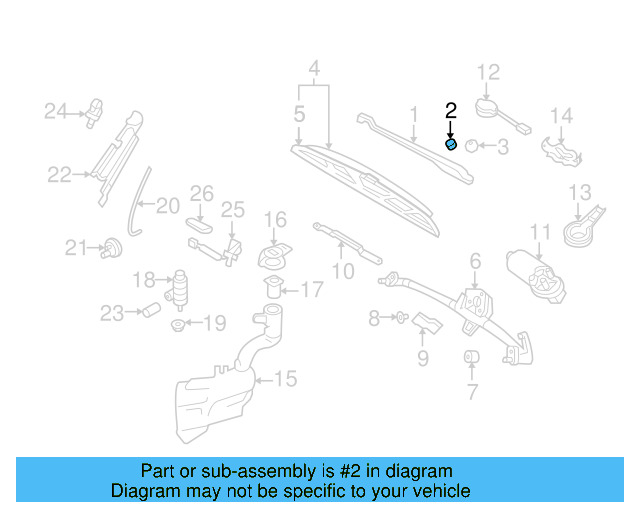 4
12
24
5
1
2
14
3
22
20
26
25
13
16
11
21
10
6
18
17
23
19
8
9
15
7

Part or sub-assembly is #2 in diagram
Diagram may not be specific to your vehicle