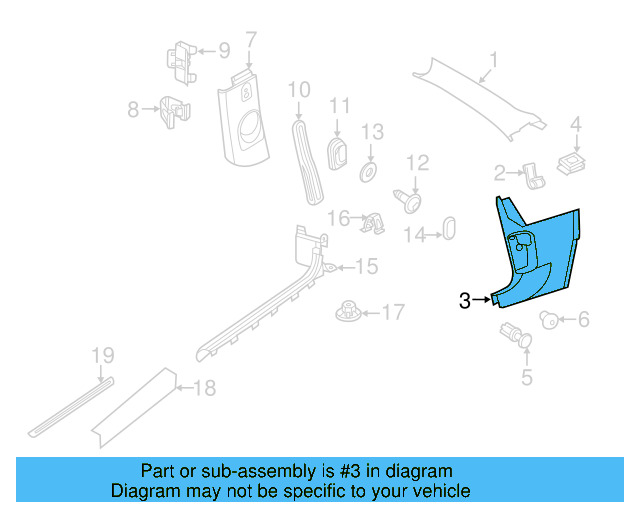 9
7
1
8
10
11
13
4
12
2
16
14
15
3
17
6
5
19
18

Part or sub-assembly is #3 in diagram
Diagram may not be specific to your vehicle