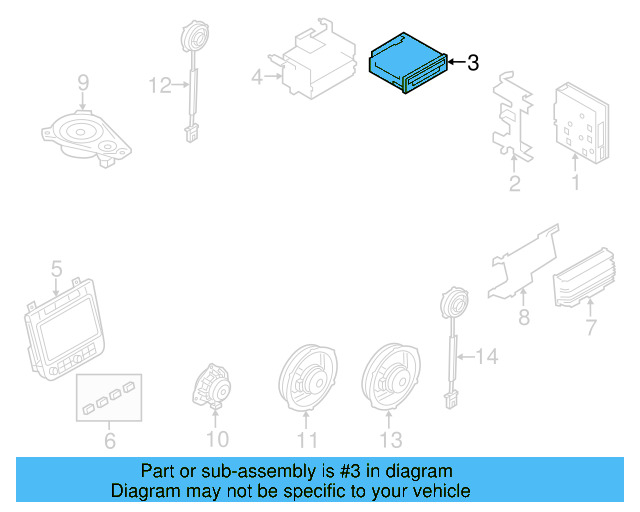 9
12
4
3
2
1
5
8
7
14
6
10
11
13
Part or sub-assembly is #3 in diagram
Diagram may not be specific to your vehicle