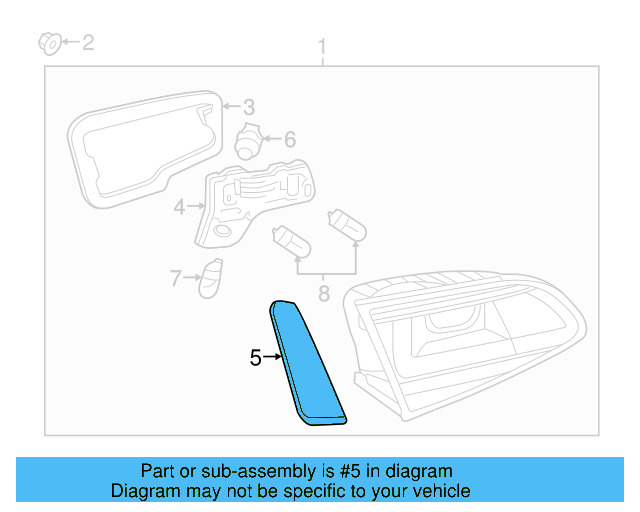 2
1
3
6
4
7
8
5

Part or sub-assembly is #5 in diagram
Diagram may not be specific to your vehicle