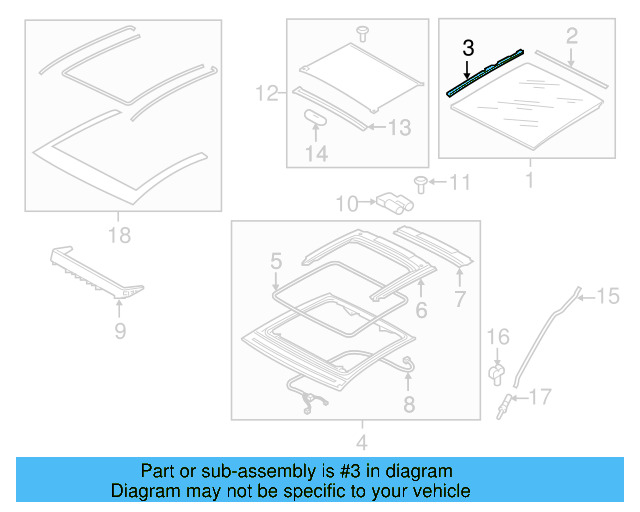 3
2
12
13
14
1
11
10
18
5
6
7
9
15
16
8
17
4

Part or sub-assembly is #3 in diagram
Diagram may not be specific to your vehicle