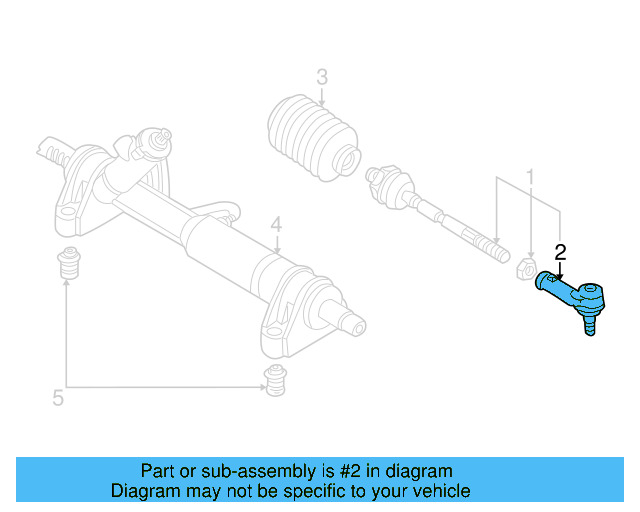 3

1

4

2

5

Part or sub-assembly is #2 in diagram
Diagram may not be specific to your vehicle