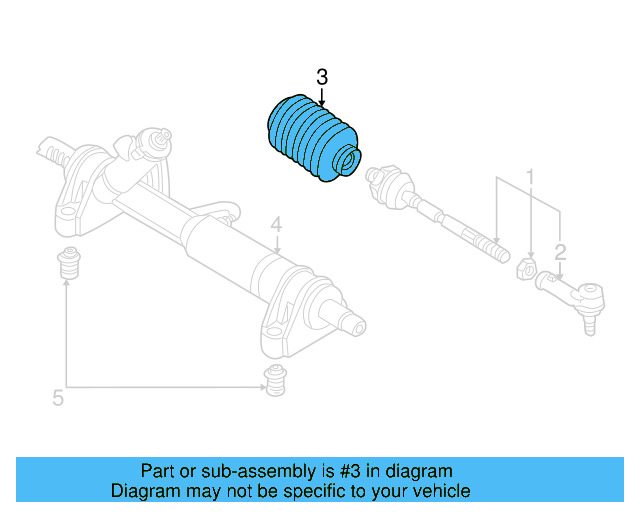 3
1
4
2
5

Part or sub-assembly is #3 in diagram
Diagram may not be specific to your vehicle