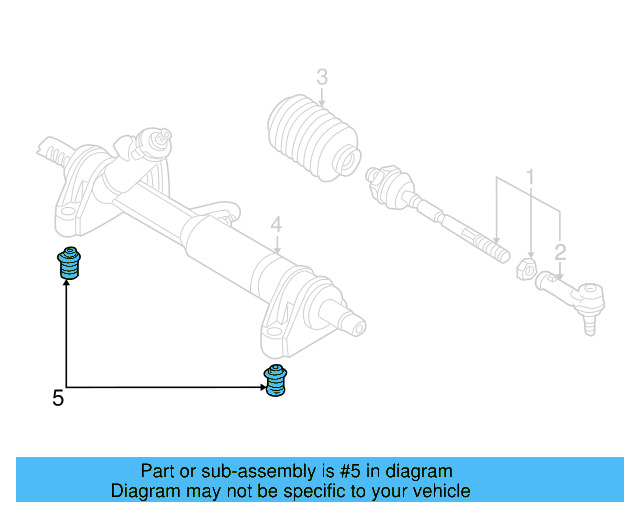 3
1
4
2
5

Part or sub-assembly is #5 in diagram
Diagram may not be specific to your vehicle