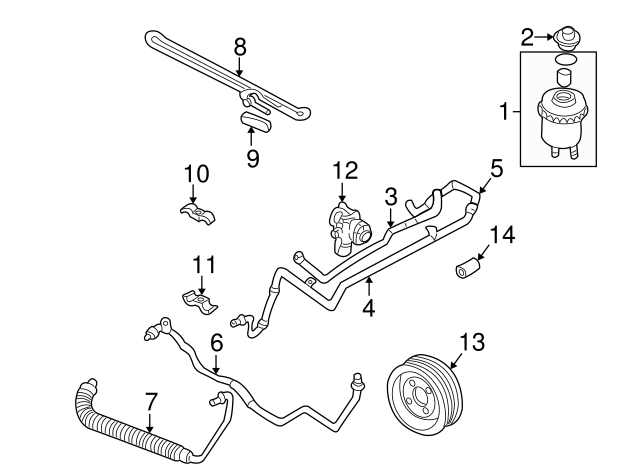 8
2
1
9
10
12
3
5
14
11
4
6
13
7