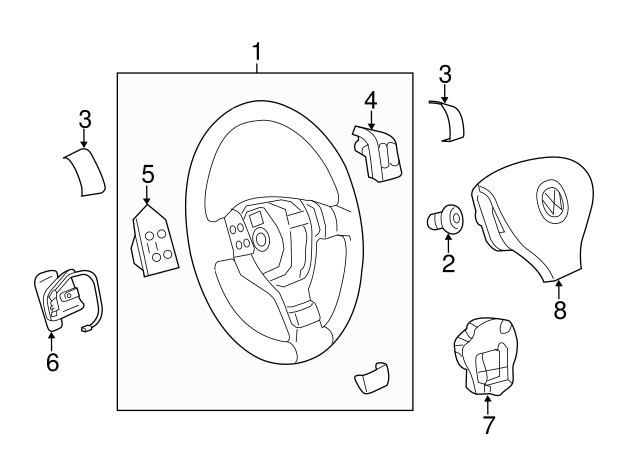 1
3
4
3
5
2
8
6
7