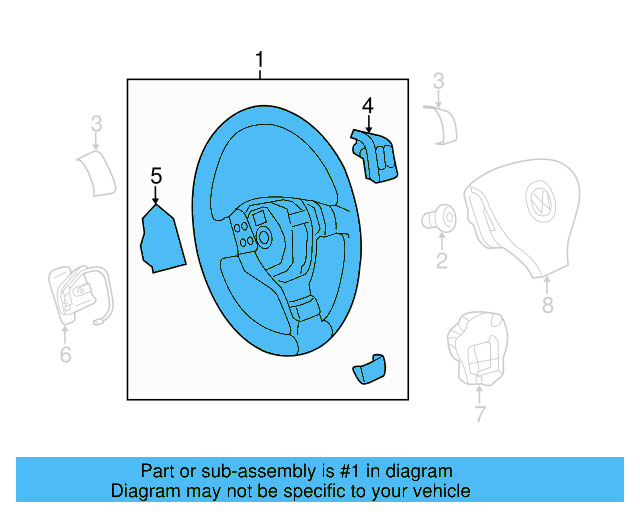 1
3
4
3
5
2
8
6
7

Part or sub-assembly is #1 in diagram
Diagram may not be specific to your vehicle