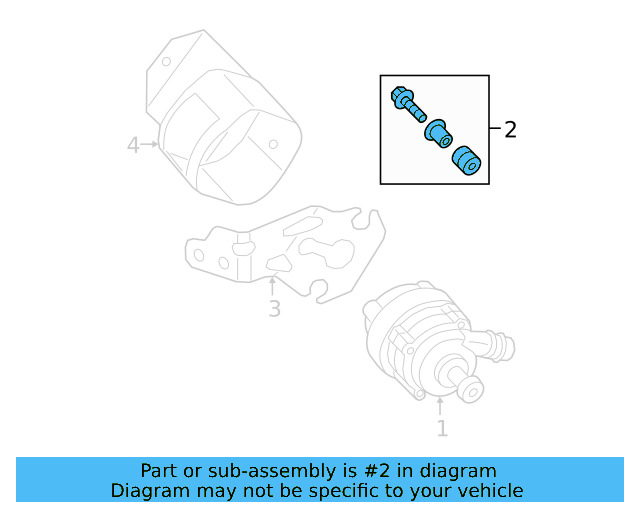 4
2
3
1

Part or sub-assembly is #2 in diagram
Diagram may not be specific to your vehicle