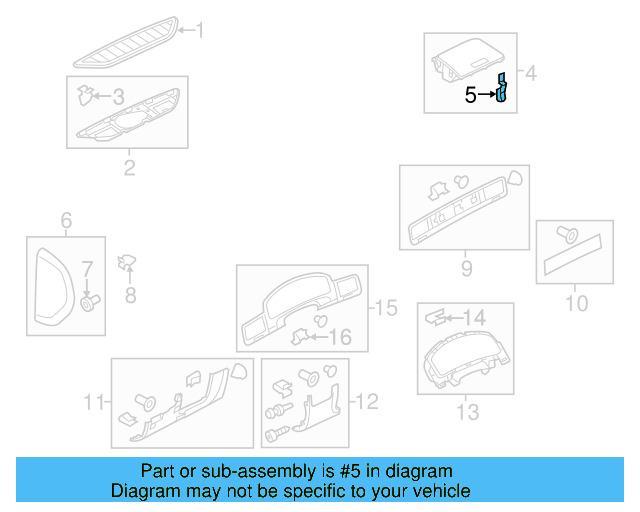 1
3
2
4
5
6
7
8
9
10
15
16
14
13
11
12

Part or sub-assembly is #5 in diagram
Diagram may not be specific to your vehicle