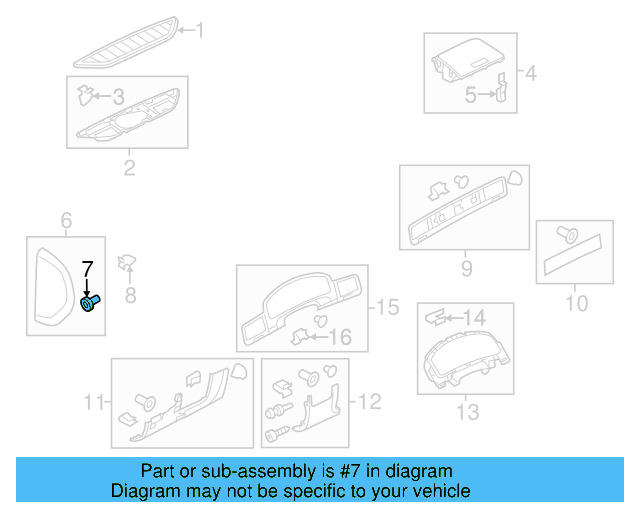 1
3
2
4
5
6
7
8
9
10
15
16
14
13
11
12

Part or sub-assembly is #7 in diagram
Diagram may not be specific to your vehicle