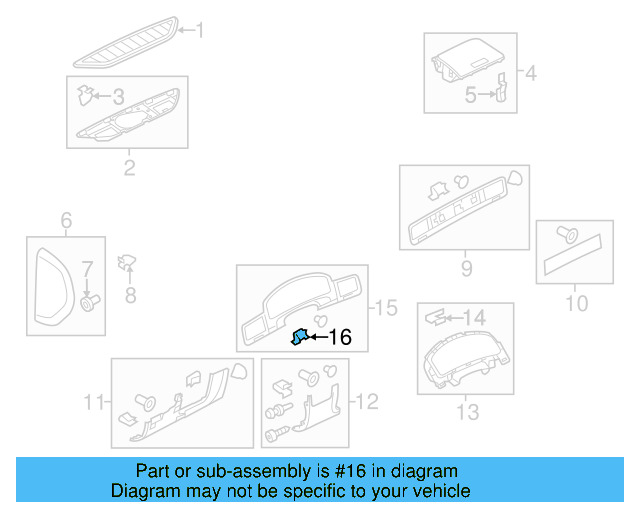 1
3
2
4
5
6
7
8
9
10
15
16
14
13
11
12

Part or sub-assembly is #16 in diagram
Diagram may not be specific to your vehicle