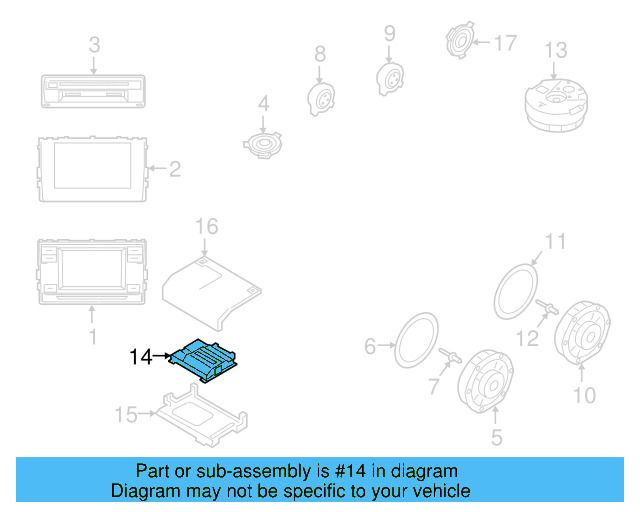 3
8
9
17
13
4
2
16
11
1
14
6
12
7
10
15
5

Part or sub-assembly is #14 in diagram
Diagram may not be specific to your vehicle