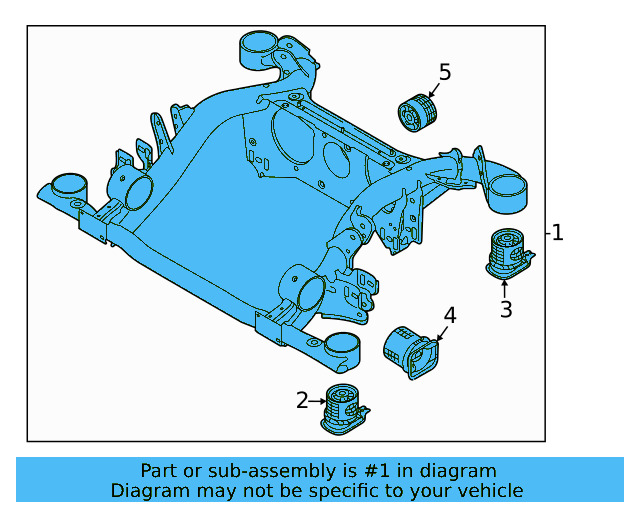 5
1
3
4
2

Part or sub-assembly is #1 in diagram
Diagram may not be specific to your vehicle