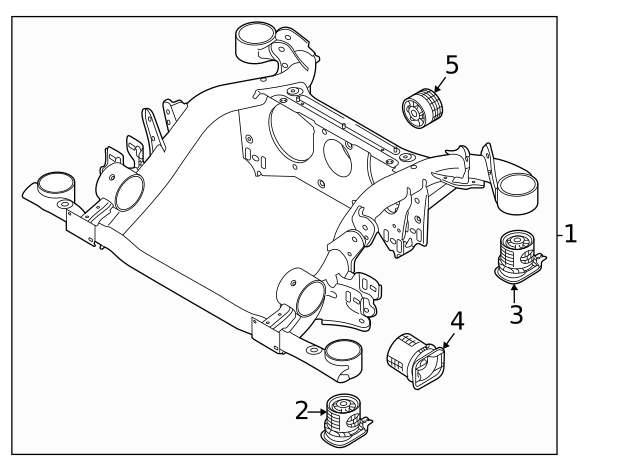 5
1
3
4
2