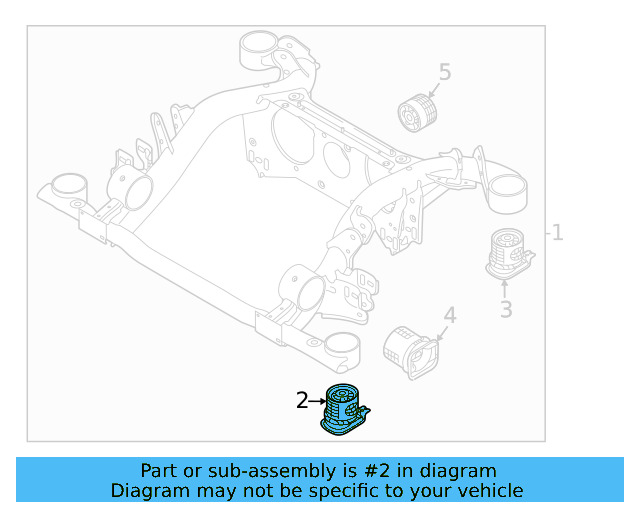 5
1
3
4
2

Part or sub-assembly is #2 in diagram
Diagram may not be specific to your vehicle