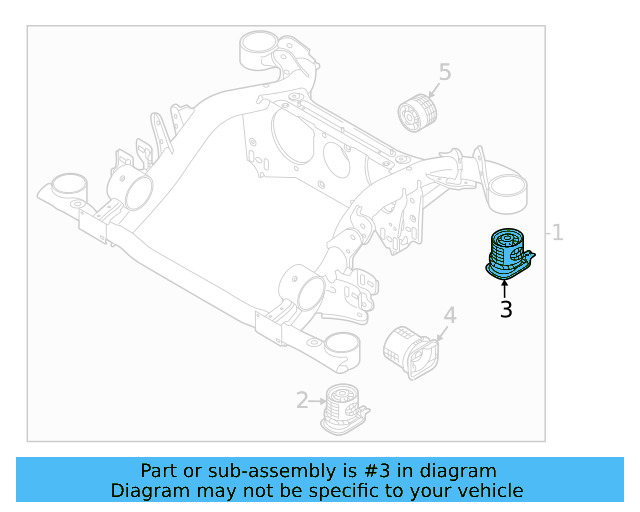 5
1
3
4
2
Part or sub-assembly is #3 in diagram
Diagram may not be specific to your vehicle