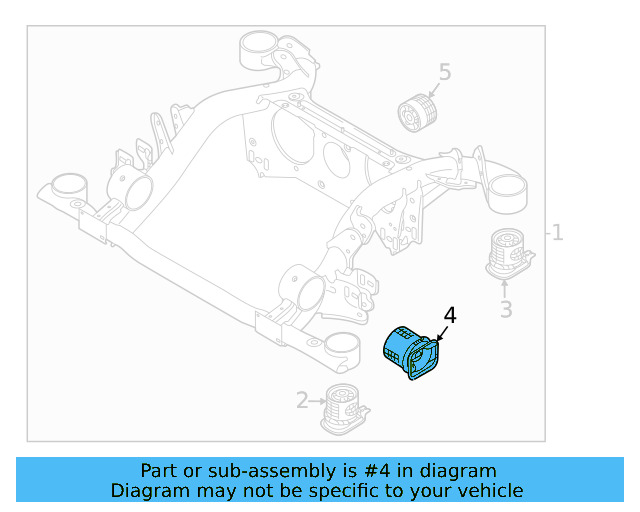 5
1
3
4
2
Part or sub-assembly is #4 in diagram
Diagram may not be specific to your vehicle