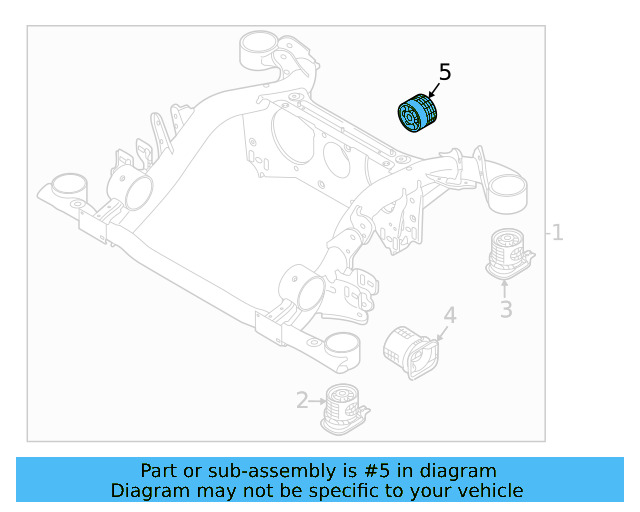 5
1
3
4
2
Part or sub-assembly is #5 in diagram
Diagram may not be specific to your vehicle