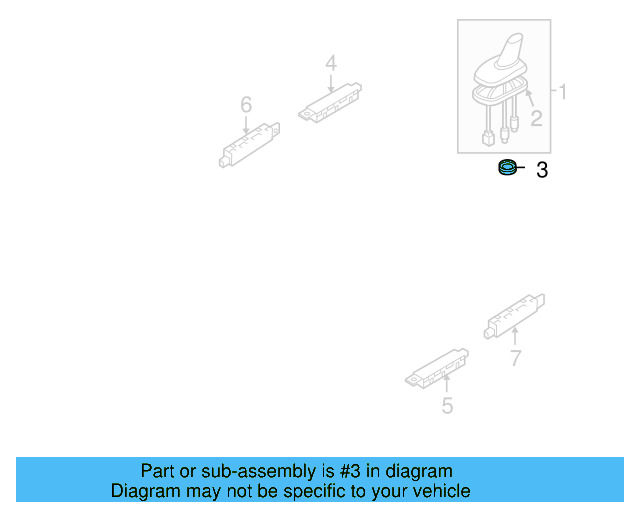 4
6
1
2
3
7
5
Part or sub-assembly is #3 in diagram
Diagram may not be specific to your vehicle