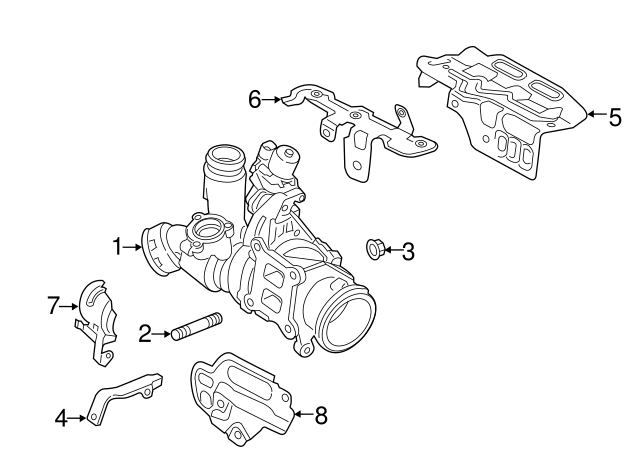 6
5
1
3
7
2
4
8