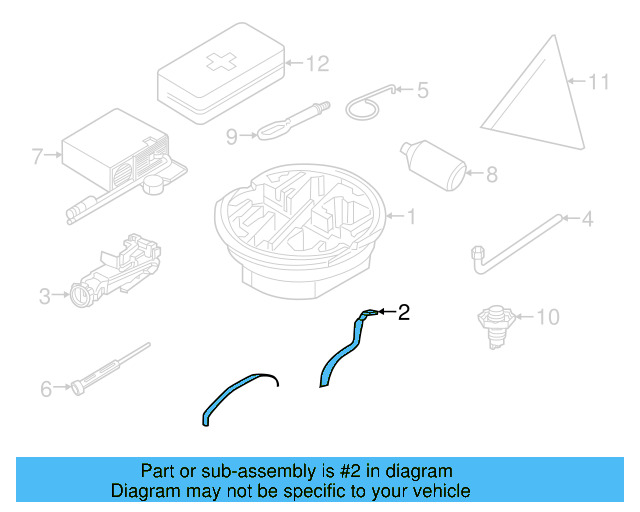 12
5
11
9
7
8
1
4
3
2
10
6

Part or sub-assembly is #2 in diagram
Diagram may not be specific to your vehicle