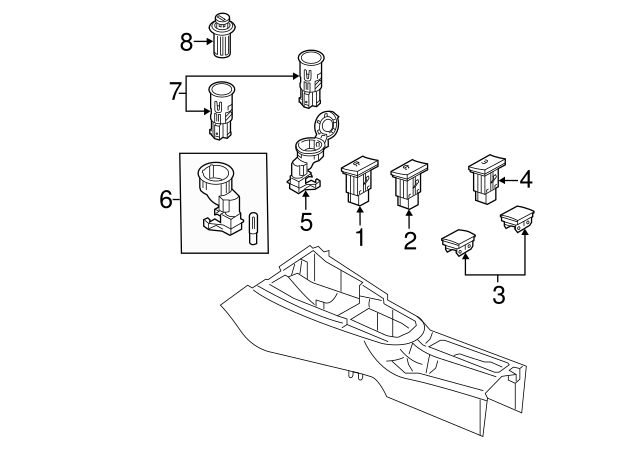 8
7
6
5
1
2
4
3