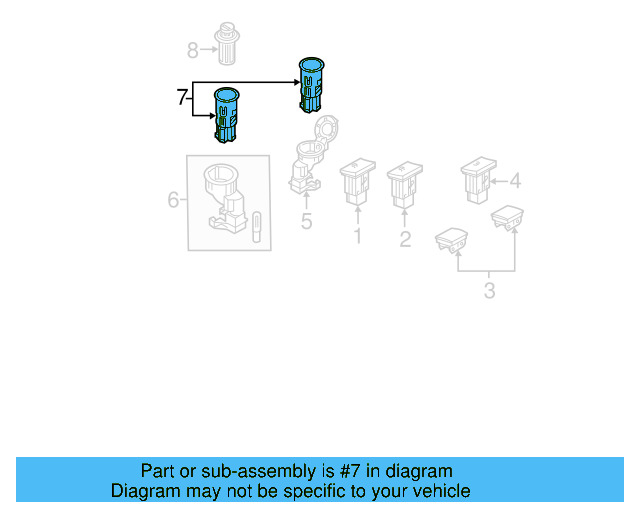 8
7
6
5
1
2
4
3

Part or sub-assembly is #7 in diagram
Diagram may not be specific to your vehicle