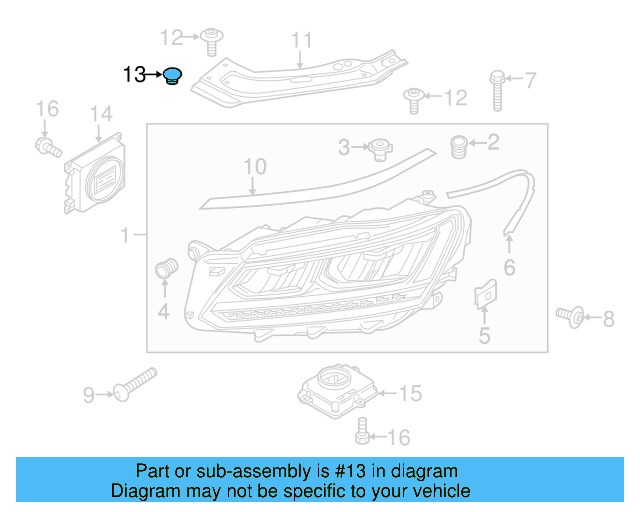 12
11
13
7
12
16
14
3
2
10
1
6
4
5
8
9
15
16

Part or sub-assembly is #13 in diagram
Diagram may not be specific to your vehicle