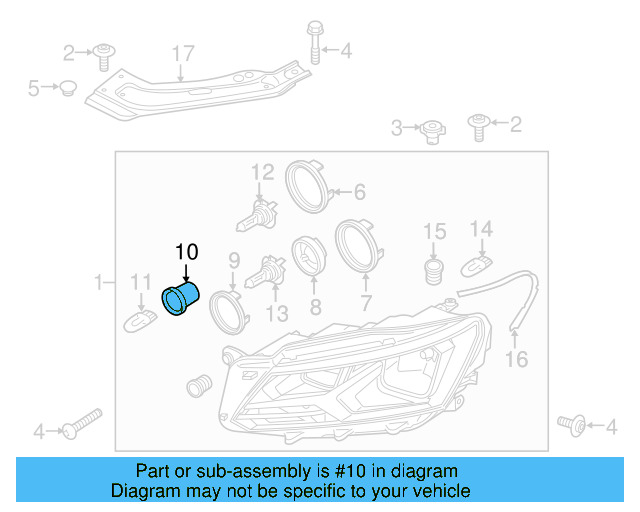 2
17
4
5
3
2
12
6
15
14
10
9
1
11
13
8
7
16
4
4

Part or sub-assembly is #10 in diagram
Diagram may not be specific to your vehicle