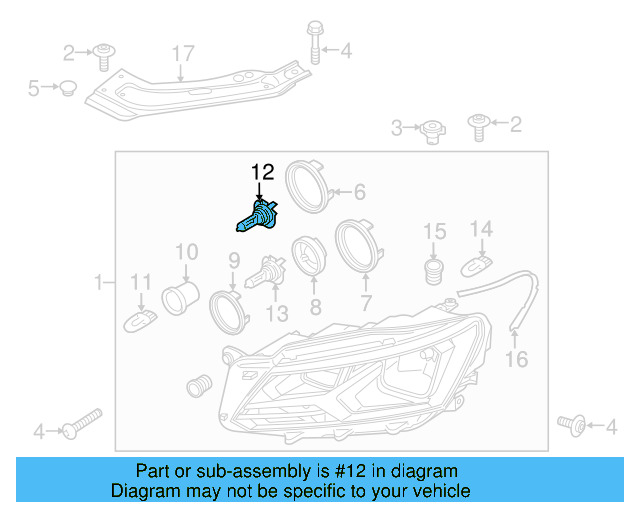 2
17
4
5
3
2
12
6
15
14
10
9
1
11
13
8
7
16
4
4

Part or sub-assembly is #12 in diagram
Diagram may not be specific to your vehicle