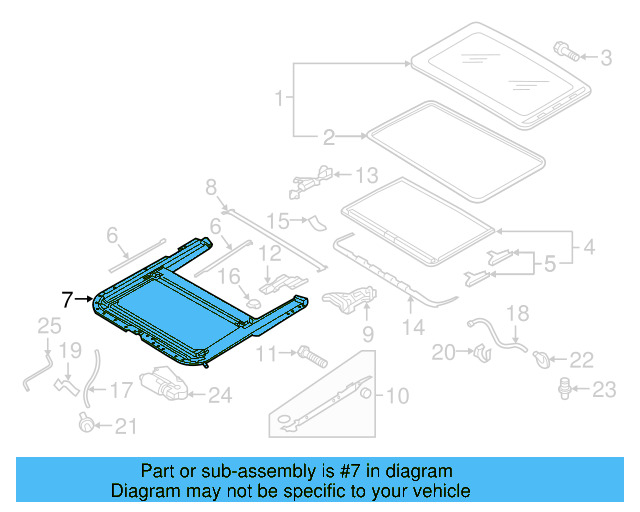 3
1
2
13
8
15
4
5
6
6
12
16
7
9
14
18
25
19
11
20
22
17
24
10
23
21

Part or sub-assembly is #7 in diagram
Diagram may not be specific to your vehicle