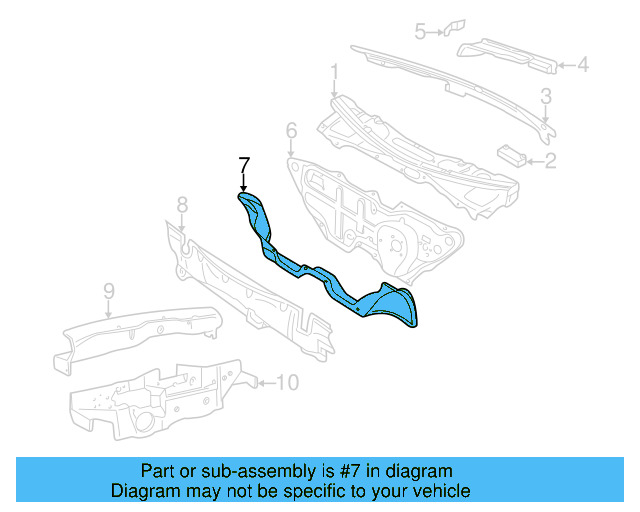 5
4
1
3
6
2
7
8
9
10

Part or sub-assembly is #7 in diagram
Diagram may not be specific to your vehicle