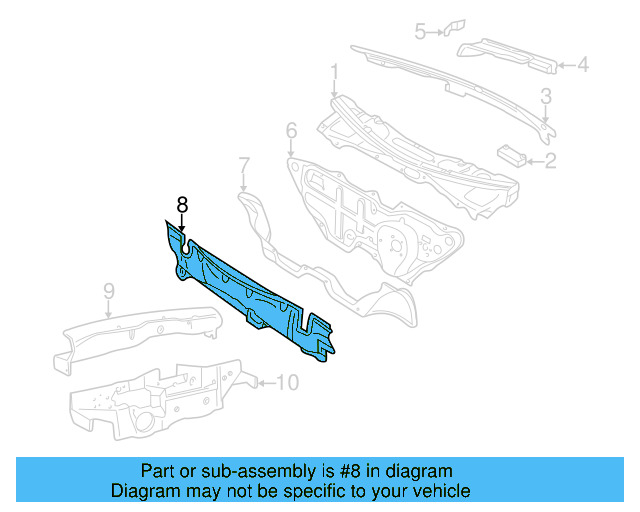 5
4
1
3
2
6
7
8
9
10

Part or sub-assembly is #8 in diagram
Diagram may not be specific to your vehicle