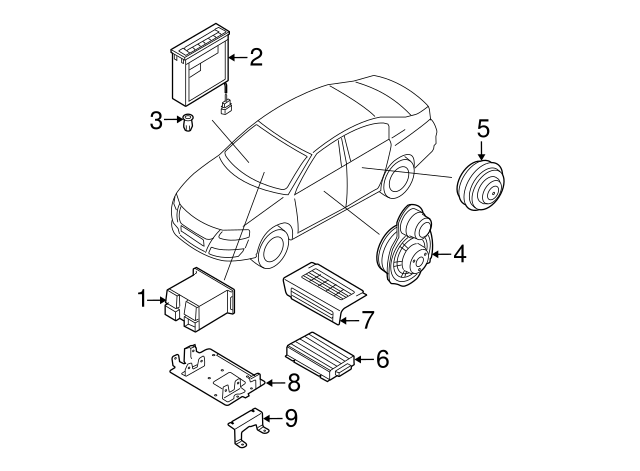 2
3
5
4
1
7
6
8
9