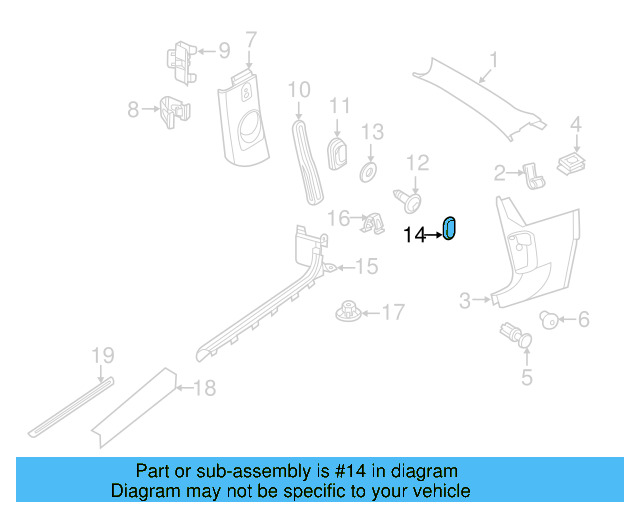 9
7
1
8
10
11
13
4
12
2
16
14
15
3
17
6
5
19
18

Part or sub-assembly is #14 in diagram
Diagram may not be specific to your vehicle