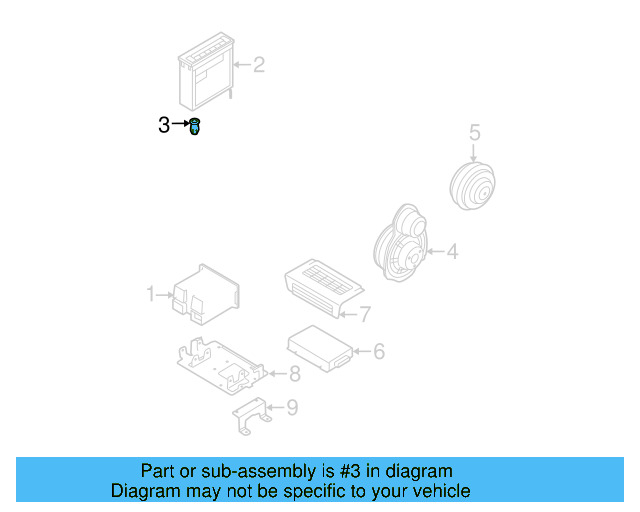 2
3
5
4
1
7
6
8
9

Part or sub-assembly is #3 in diagram
Diagram may not be specific to your vehicle