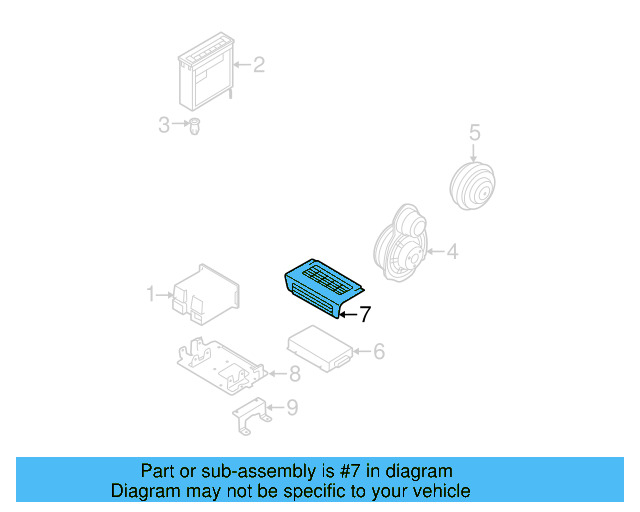 2
3
5
4
1
7
6
8
9

Part or sub-assembly is #7 in diagram
Diagram may not be specific to your vehicle