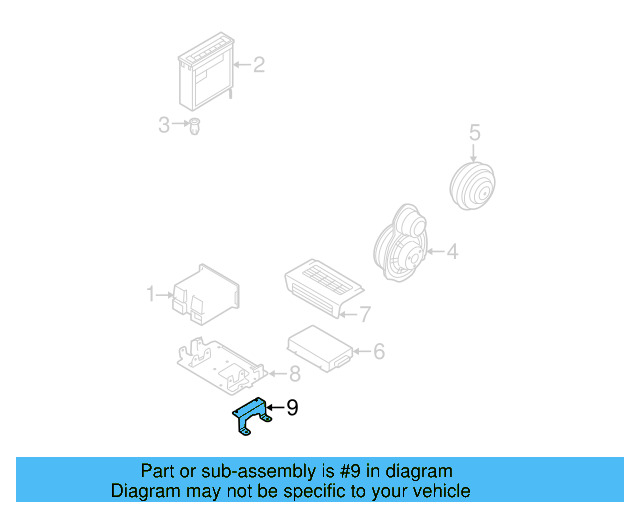 2
3
5
4
1
7
6
8
9

Part or sub-assembly is #9 in diagram
Diagram may not be specific to your vehicle