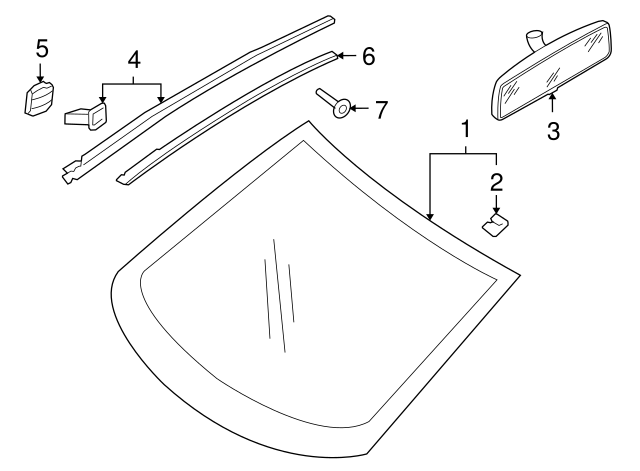 5
4
6
7
1
2
3