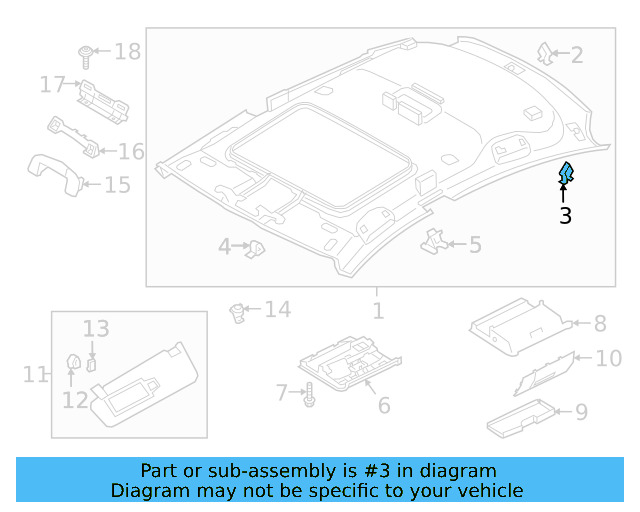 18
17
16
15
2
3
4
5
1
14
13
11
12
7
6
8
10
9

Part or sub-assembly is #3 in diagram
Diagram may not be specific to your vehicle