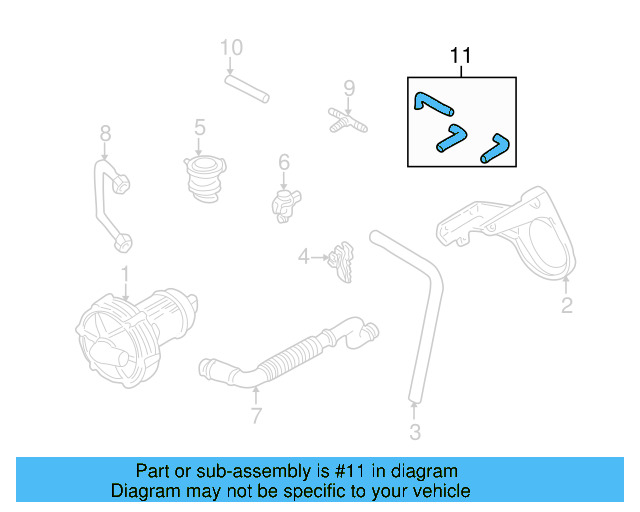 10

11

9

8

5

6

4

1

2

7

3

Part or sub-assembly is #11 in diagram
Diagram may not be specific to your vehicle