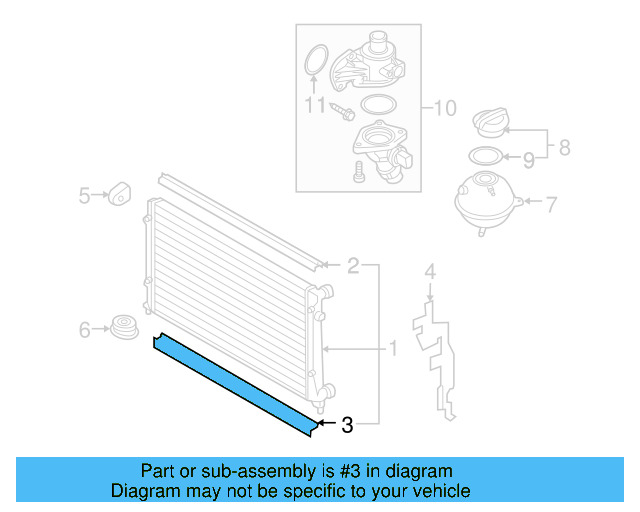 11
10
8
9
5
7
2
4
6
1
3

Part or sub-assembly is #3 in diagram
Diagram may not be specific to your vehicle