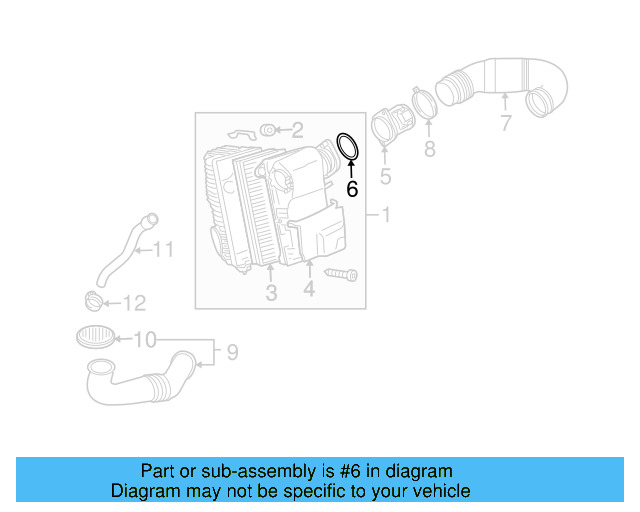 2
6
5
8
7
1
11
3
4
12
10
9

Part or sub-assembly is #6 in diagram
Diagram may not be specific to your vehicle