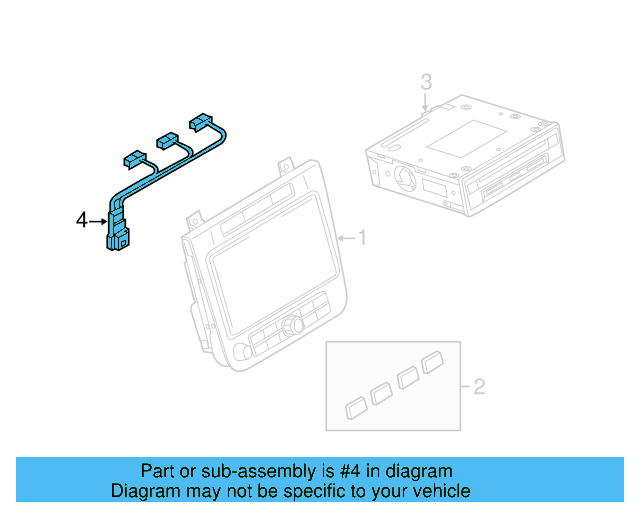 3

4

1

2

Part or sub-assembly is #4 in diagram
Diagram may not be specific to your vehicle