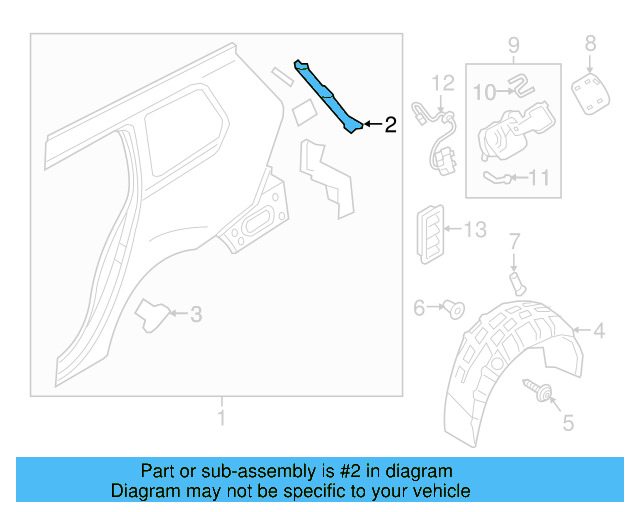 9
8
12
10
2
11
13
7
3
6
4
5
1

Part or sub-assembly is #2 in diagram
Diagram may not be specific to your vehicle