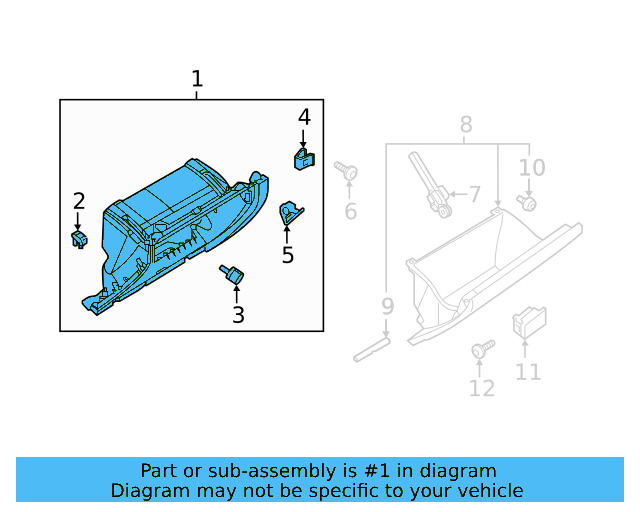 1
4
2
5
3
8
10
6
7
9
11
12

Part or sub-assembly is #1 in diagram
Diagram may not be specific to your vehicle