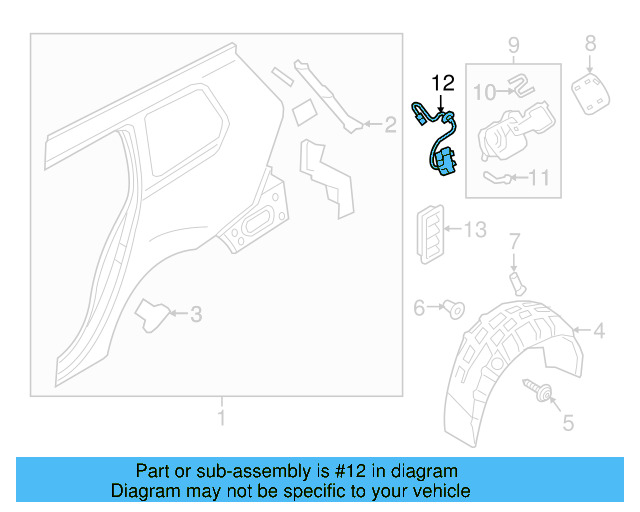 9
8
12
10
2
11
13
7
3
6
4
1
5

Part or sub-assembly is #12 in diagram
Diagram may not be specific to your vehicle